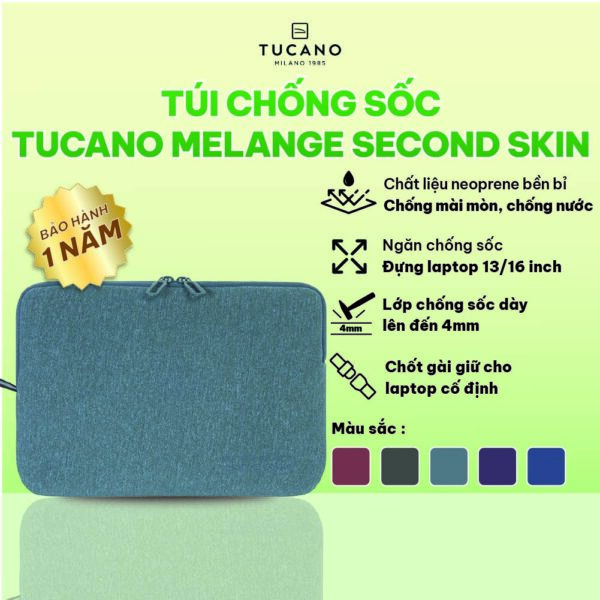 TUCANO
MILANO 1985

TÚI CHỐNG SỐC
TUCANO MELANGE SECOND SKIN

BẢO HÀNH
1 NĂM

Chất liệu neoprene bền bỉ
Chống mài mòn, chống nước

Ngăn chống sốc
Đựng laptop 13/16 inch

4mm
Lớp chống sốc dày lên đến 4mm

Chốt gài giữ cho laptop cố định

Màu sắc :