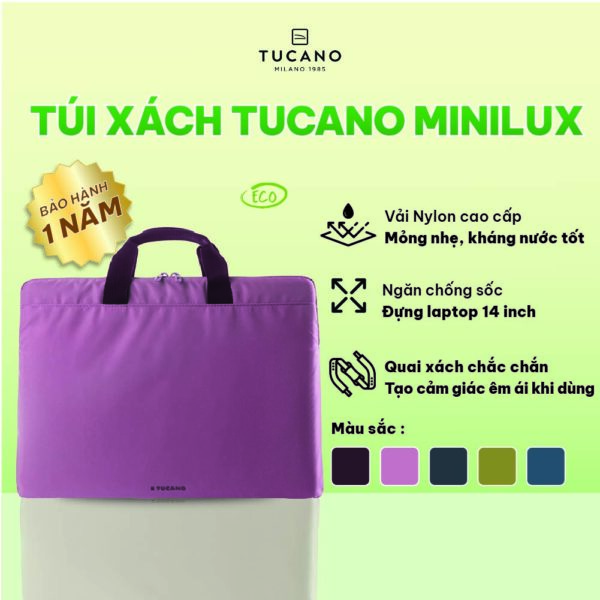 TUCANO
MILANO 1985

TÚI XÁCH TUCANO MINILUX

BẢO HÀNH
1 NĂM

ECO

Vải Nylon cao cấp
Mỏng nhẹ, kháng nước tốt

Ngăn chống sốc
Đựng laptop 14 inch

Quai xách chắc chắn
Tạo cảm giác êm ái khi dùng

Màu sắc :

TUCANO