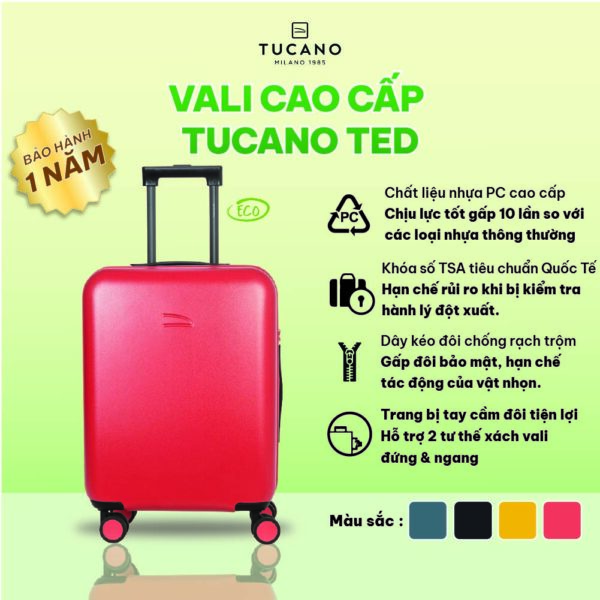 TUCANO
MILANO 1985

VALI CAO CẤP
TUCANO TED

BẢO HÀNH
1 NĂM

ECO

PC

Chất liệu nhựa PC cao cấp
Chịu lực tốt gấp 10 lần so với các loại nhựa thông thường

Khóa số TSA tiêu chuẩn Quốc Tế
Hạn chế rủi ro khi bị kiểm tra hành lý đột xuất.

Dây kéo đôi chống rạch trộm
Gấp đôi bảo mật, hạn chế tác động của vật nhọn.

Trang bị tay cầm đôi tiện lợi
Hỗ trợ 2 tư thế xách vali đứng & ngang

Màu sắc :