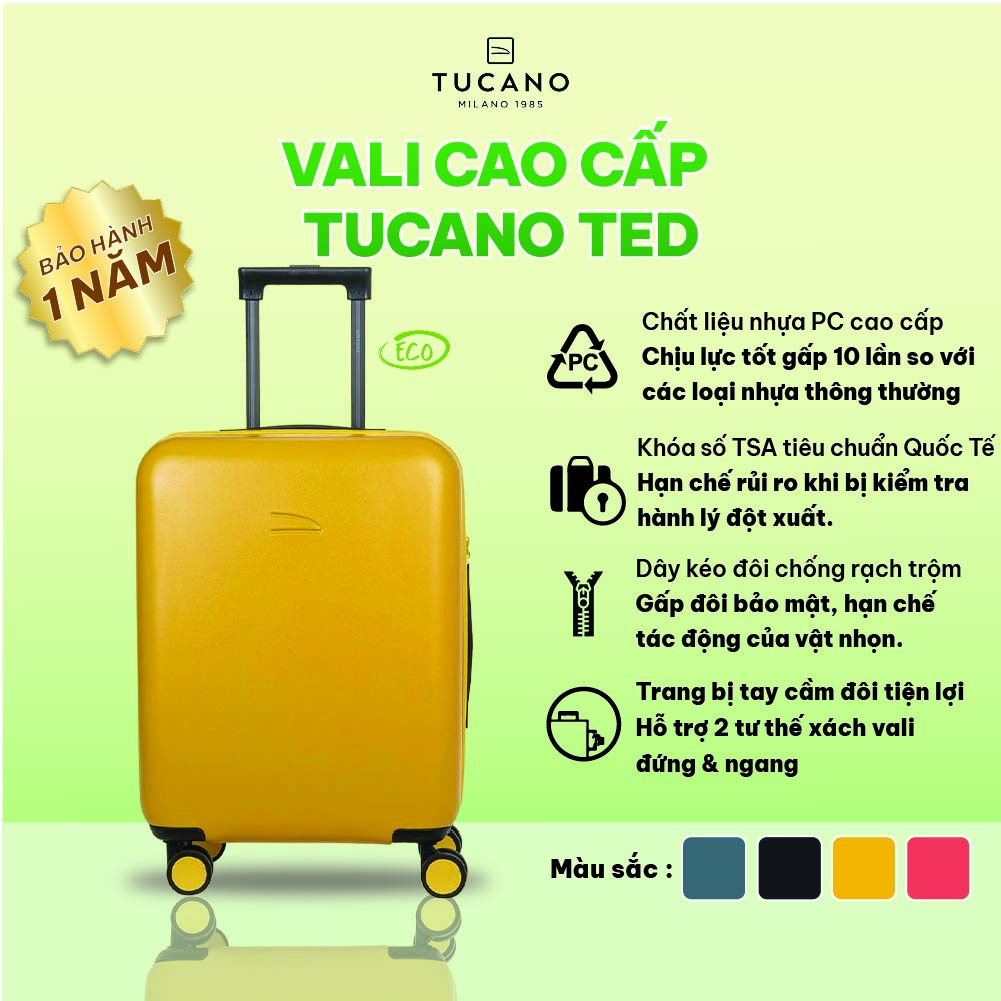 TUCANO
MILANO 1985

VALI CAO CẤP
TUCANO TED

BẢO HÀNH
1 NĂM

ECO

PC

Chất liệu nhựa PC cao cấp
Chịu lực tốt gấp 10 lần so với các loại nhựa thông thường

Khóa số TSA tiêu chuẩn Quốc Tế
Hạn chế rủi ro khi bị kiểm tra hành lý đột xuất.

Dây kéo đôi chống rạch trộm
Gấp đôi bảo mật, hạn chế tác động của vật nhọn.

Trang bị tay cầm đôi tiện lợi
Hỗ trợ 2 tư thế xách vali đứng & ngang

Màu sắc :