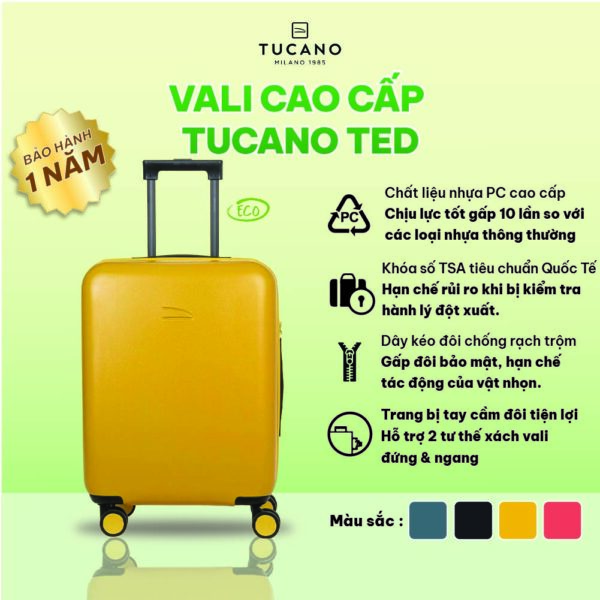 TUCANO
MILANO 1985

VALI CAO CẤP
TUCANO TED

BẢO HÀNH
1 NĂM

ECO

PC

Chất liệu nhựa PC cao cấp
Chịu lực tốt gấp 10 lần so với các loại nhựa thông thường

Khóa số TSA tiêu chuẩn Quốc Tế
Hạn chế rủi ro khi bị kiểm tra hành lý đột xuất.

Dây kéo đôi chống rạch trộm
Gấp đôi bảo mật, hạn chế tác động của vật nhọn.

Trang bị tay cầm đôi tiện lợi
Hỗ trợ 2 tư thế xách vali đứng & ngang

Màu sắc :