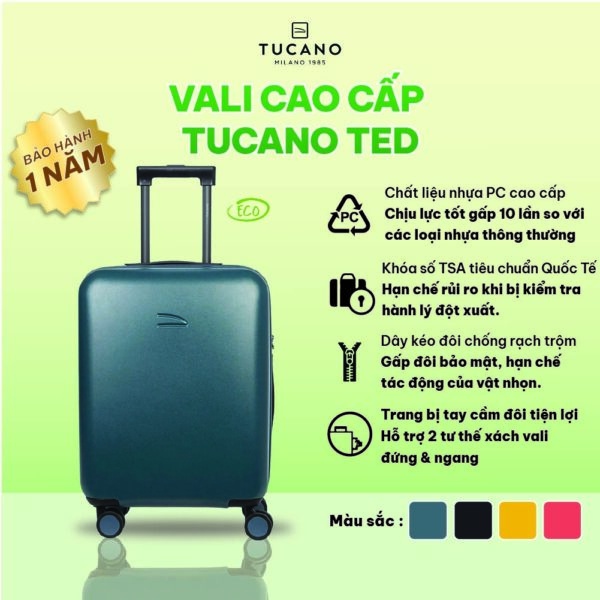 TUCANO
MILANO 1985

VALI CAO CẤP
TUCANO TED

BẢO HÀNH
1 NĂM

ECO

PC

Chất liệu nhựa PC cao cấp
Chịu lực tốt gấp 10 lần so với các loại nhựa thông thường

Khóa số TSA tiêu chuẩn Quốc Tế
Hạn chế rủi ro khi bị kiểm tra hành lý đột xuất.

Dây kéo đôi chống rạch trộm
Gấp đôi bảo mật, hạn chế tác động của vật nhọn.

Trang bị tay cầm đôi tiện lợi
Hỗ trợ 2 tư thế xách vali đứng & ngang

Màu sắc :