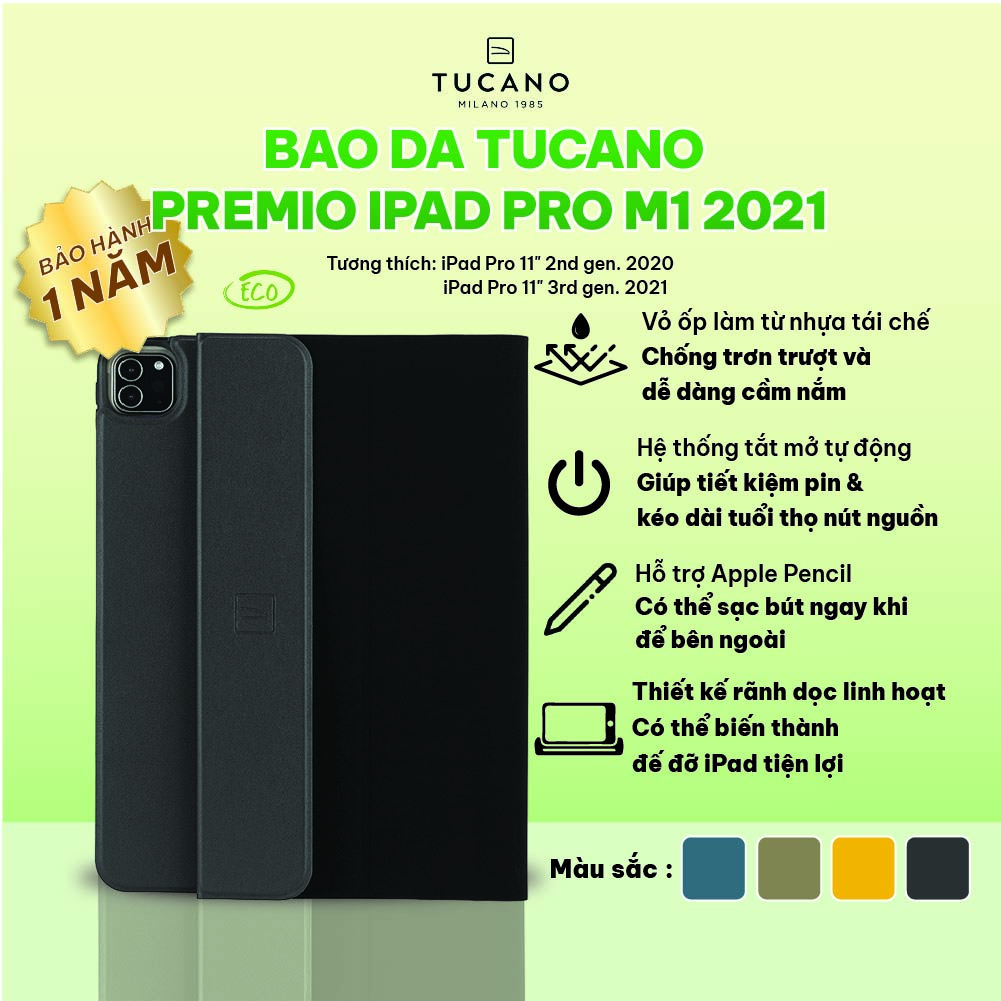 TUCANO
MILANO 1985

BAO DA TUCANO
PREMIO IPAD PRO M1 2021

BẢO HÀNH
1 NĂM

Tương thích: iPad Pro 11" 2nd gen. 2020
iPad Pro 11" 3rd gen. 2021

ECO

Vỏ ốp làm từ nhựa tái chế
Chống trơn trượt và dễ dàng cầm nắm

Hệ thống tắt mở tự động
Giúp tiết kiệm pin & kéo dài tuổi thọ nút nguồn

Hỗ trợ Apple Pencil
Có thể sạc bút ngay khi để bên ngoài

Thiết kế rãnh dọc linh hoạt
Có thể biến thành đế đỡ iPad tiện lợi

Màu sắc :