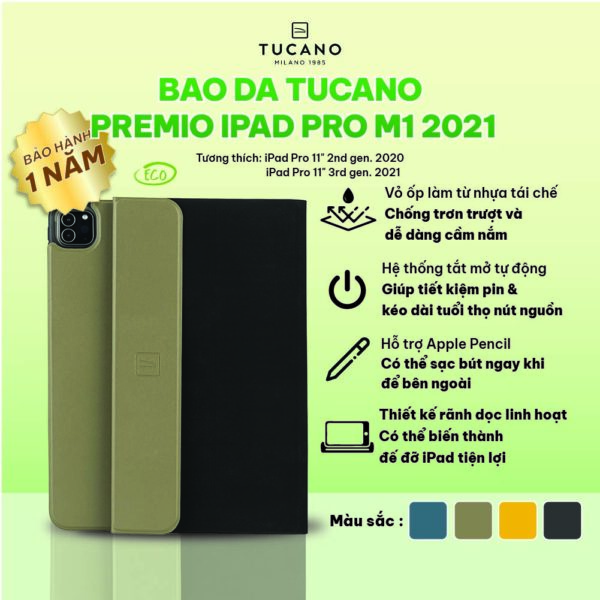 TUCANO
MILANO 1985

BAO DA TUCANO
PREMIO IPAD PRO M1 2021

BẢO HÀNH
1 NĂM

Tương thích: iPad Pro 11" 2nd gen. 2020
iPad Pro 11" 3rd gen. 2021

ECO

Vỏ ốp làm từ nhựa tái chế
Chống trơn trượt và dễ dàng cầm nắm

Hệ thống tắt mở tự động
Giúp tiết kiệm pin & kéo dài tuổi thọ nút nguồn

Hỗ trợ Apple Pencil
Có thể sạc bút ngay khi để bên ngoài

Thiết kế rãnh dọc linh hoạt
Có thể biến thành đế đỡ iPad tiện lợi

Màu sắc :