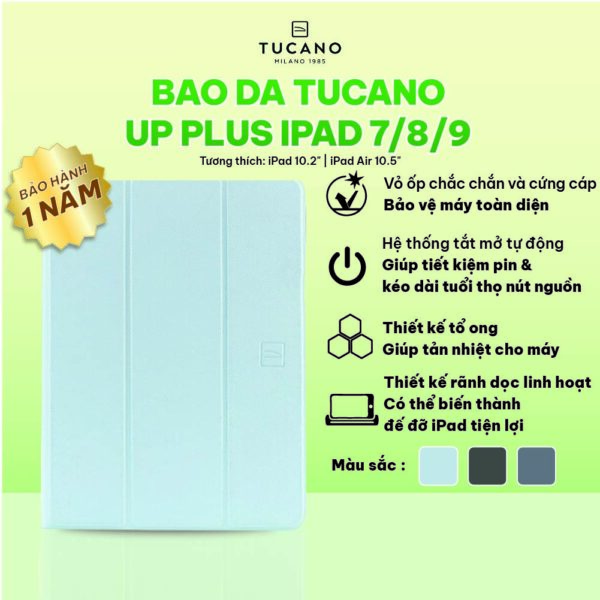 TUCANO
MILANO 1985

BAO DA TUCANO
UP PLUS IPAD 7/8/9

Tương thích: iPad 10.2" | iPad Air 10.5"

BẢO HÀNH
1 NĂM

Vỏ ốp chắc chắn và cứng cáp
Bảo vệ máy toàn diện

Hệ thống tắt mở tự động
Giúp tiết kiệm pin &
kéo dài tuổi thọ nút nguồn

Thiết kế tổ ong
Giúp tản nhiệt cho máy

Thiết kế rãnh dọc linh hoạt
Có thể biến thành
đế đỡ iPad tiện lợi

Màu sắc :