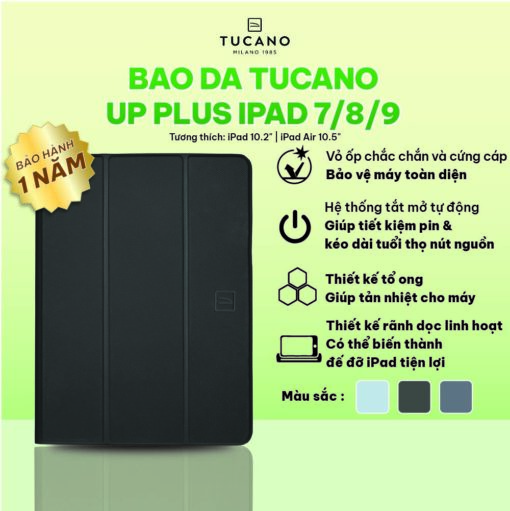 TUCANO
MILANO 1985

BAO DA TUCANO
UP PLUS IPAD 7/8/9

Tương thích: iPad 10.2" | iPad Air 10.5"

BẢO HÀNH
1 NĂM

Vỏ ốp chắc chắn và cứng cáp
Bảo vệ máy toàn diện

Hệ thống tắt mở tự động
Giúp tiết kiệm pin & kéo dài tuổi thọ nút nguồn

Thiết kế tổ ong
Giúp tản nhiệt cho máy

Thiết kế rãnh dọc linh hoạt
Có thể biến thành đế đỡ iPad tiện lợi

Màu sắc :